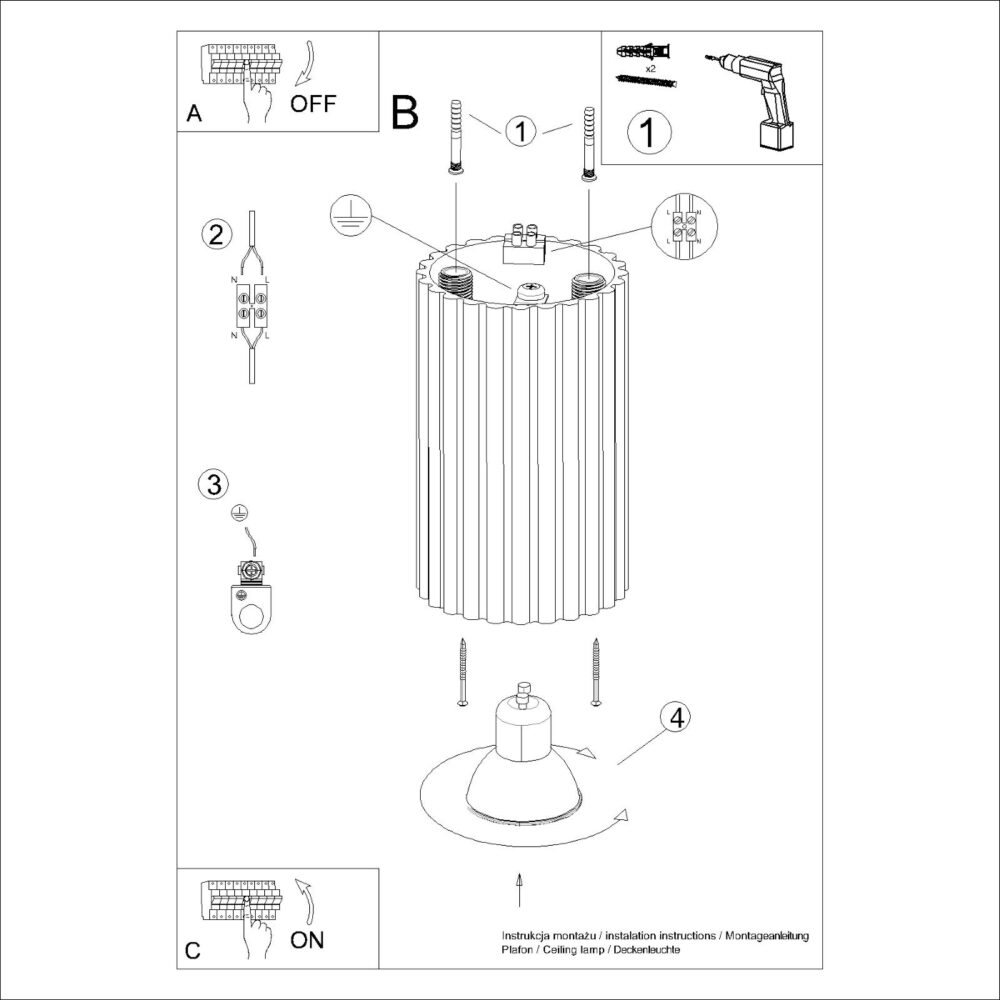 A
OFF

B
1

x2
1

2
N L
N L

L N
L N

3

4

C
ON

Instrukcja montażu / instalation instructions / Montageanleitung
Plafon / Ceiling lamp / Deckenleuchte