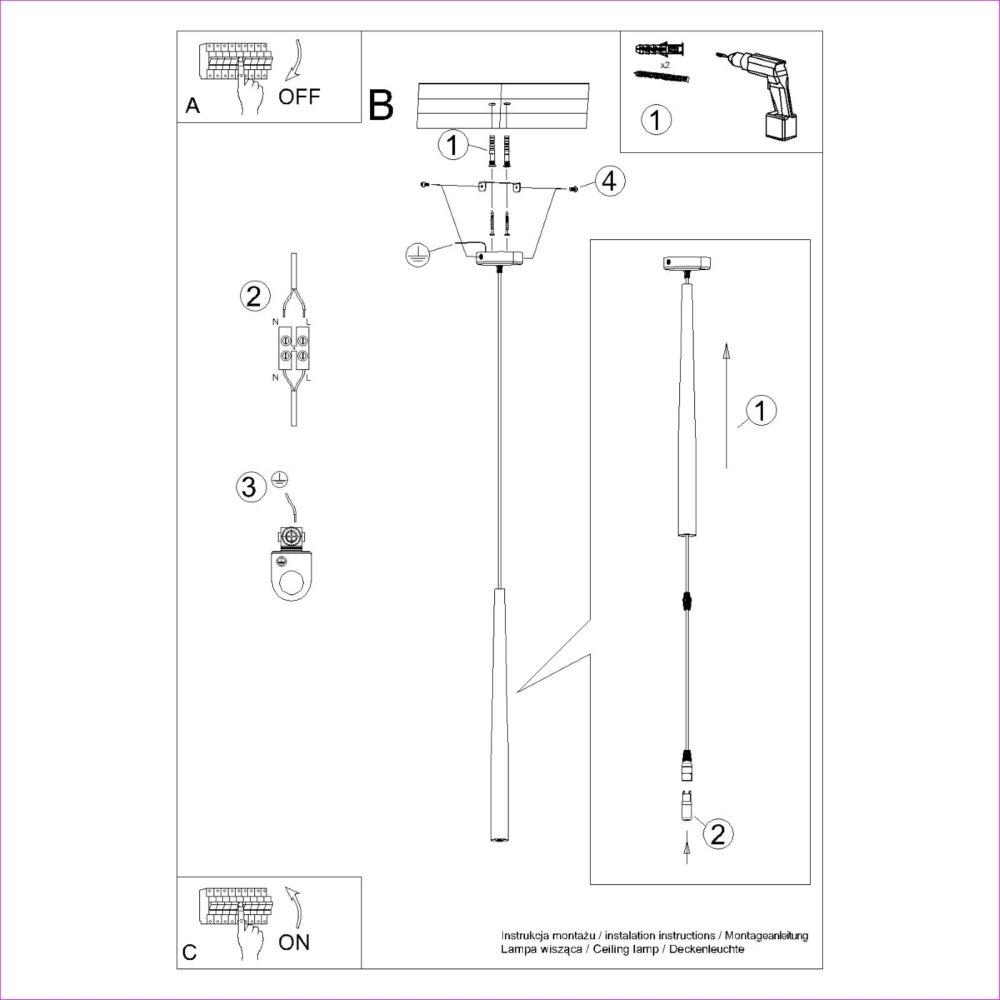 A
OFF

B

x2
1

1
4

2
N L
N L

3

1

2

C
ON

Instrukcja montażu / instalation instructions / Montageanleitung
Lampa wisząca / Ceiling lamp / Deckenleuchte