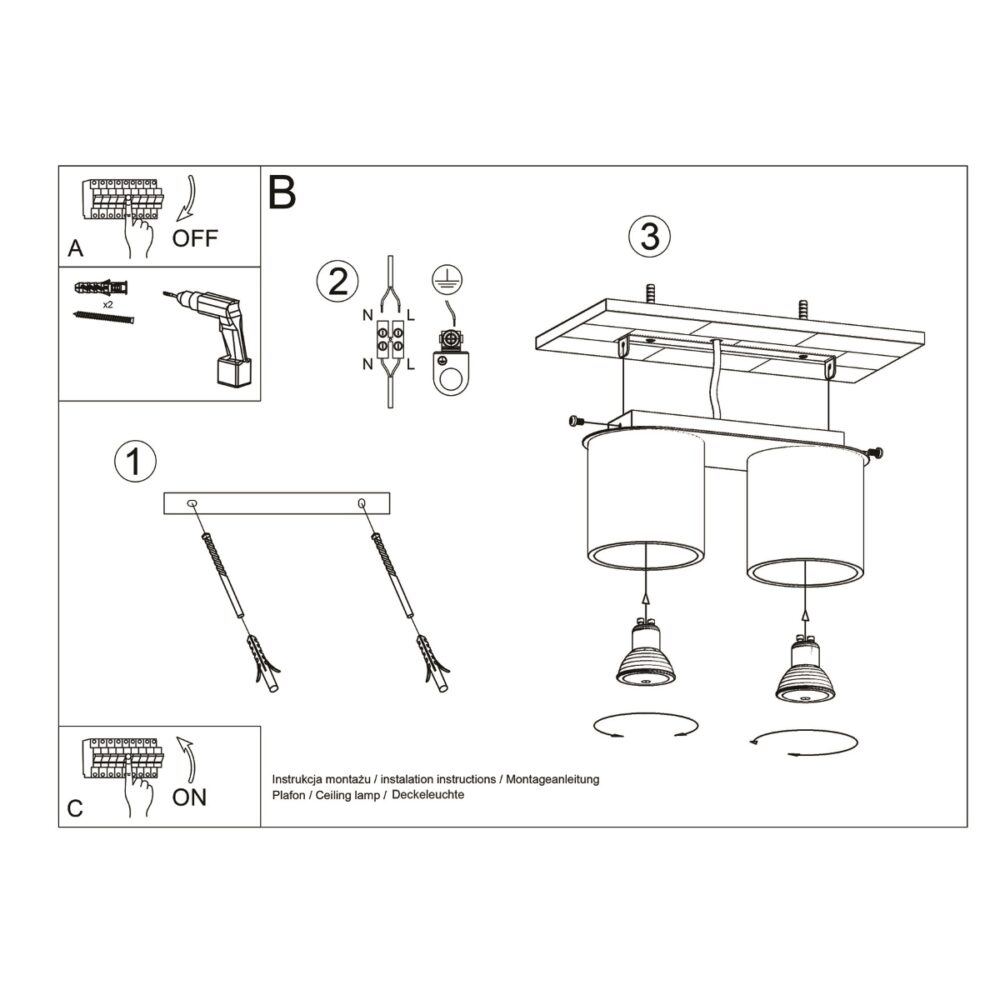 A
OFF

x2

B

2

N L
N L

3

1

C
ON

Instrukcja montażu / instalation instructions / Montageanleitung
Plafon / Ceiling lamp / Deckeleuchte