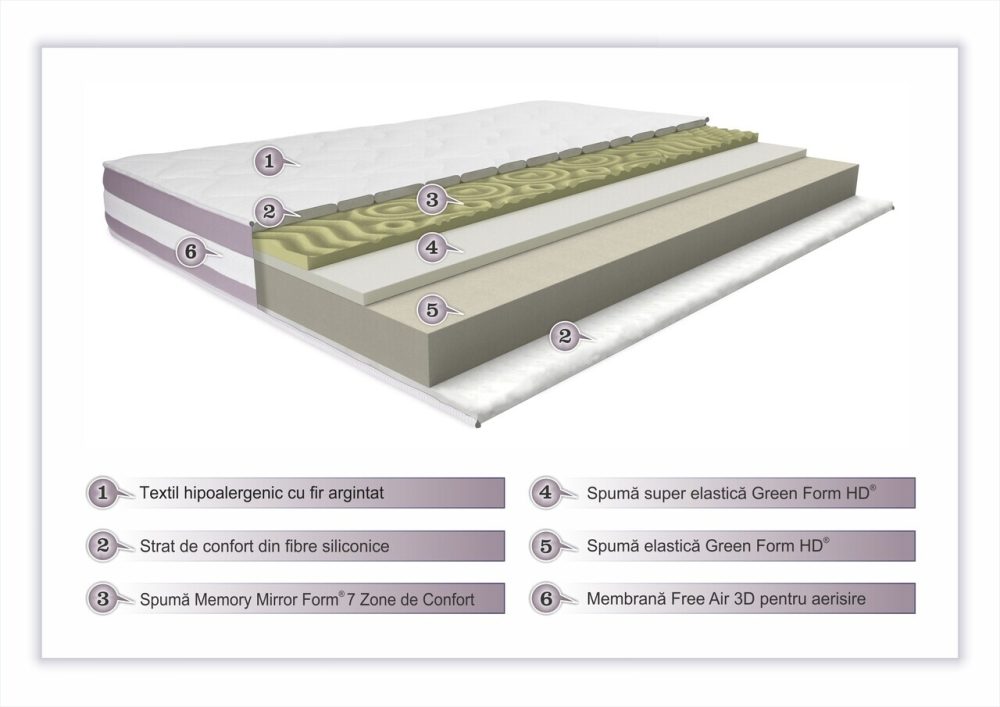 1
2
3
4
5
6
2

1 Textil hipoalergenic cu fir argintat

2 Strat de confort din fibre siliconice

3 Spumă Memory Mirror Form® 7 Zone de Confort

4 Spumă super elastică Green Form HD®

5 Spumă elastică Green Form HD®

6 Membrană Free Air 3D pentru aerisire